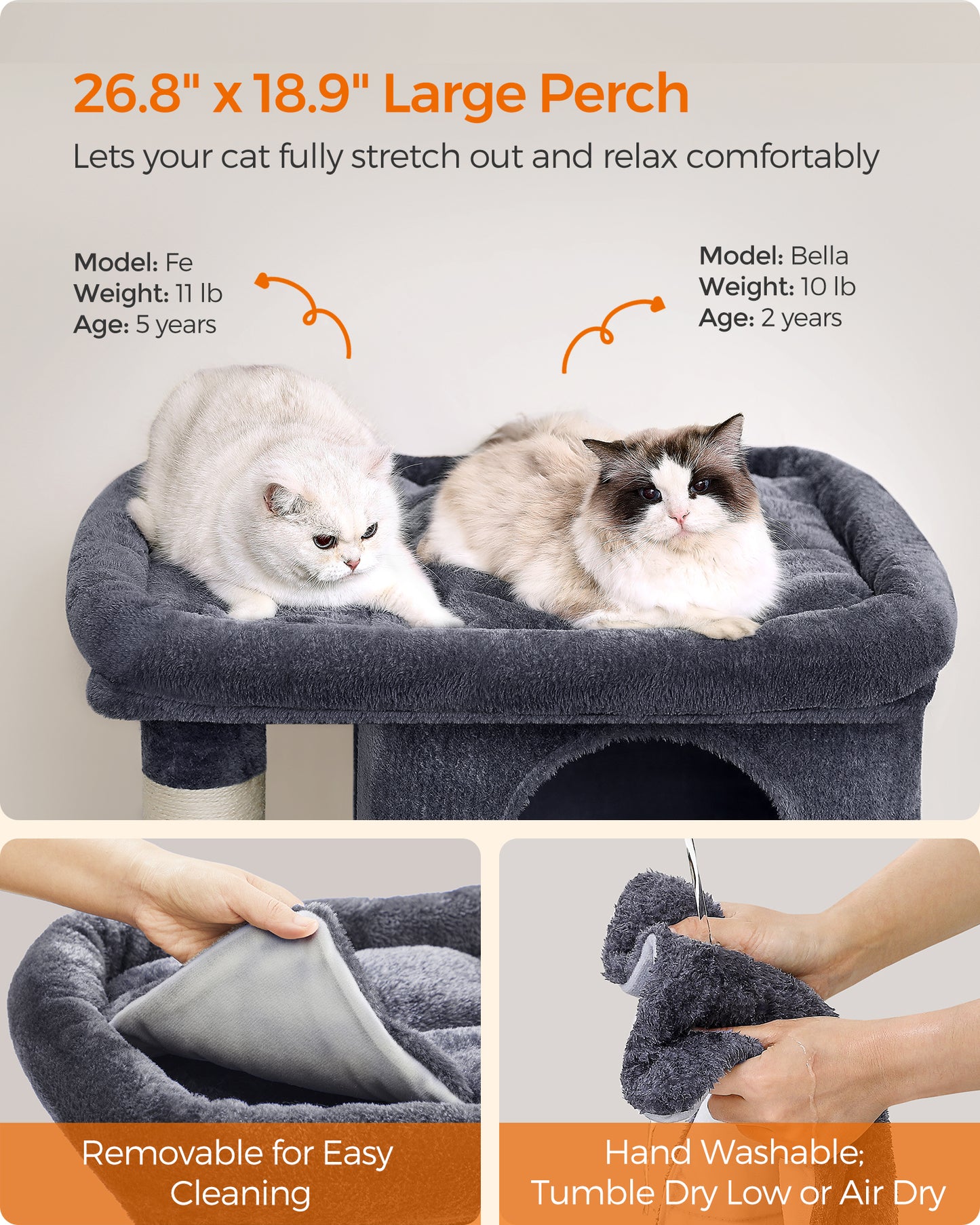 26.8" x 18.9" Large Perch

Lets your cat fully stretch out and relax comfortably

Model: Fe
Weight: 11 lb
Age: 5 years

Model: Bella
Weight: 10 lb
Age: 2 years

Removable for Easy Cleaning

Hand Washable; Tumble Dry Low or Air Dry