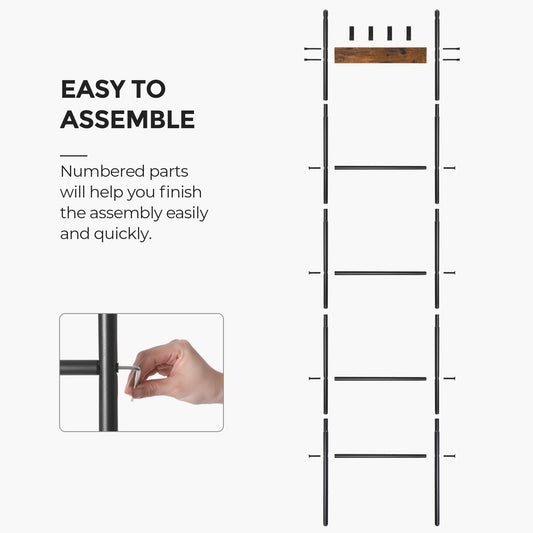 EASY TO ASSEMBLE

Numbered parts will help you finish the assembly easily and quickly.