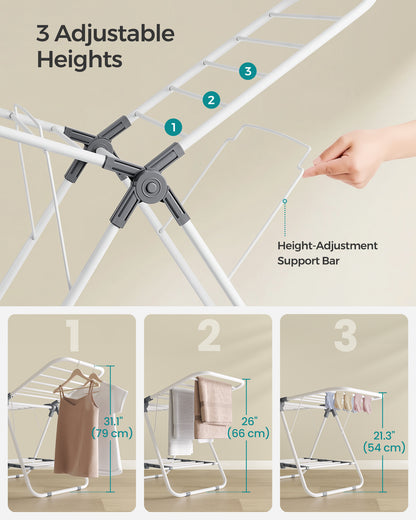 3 Adjustable Heights

3

2

1

Height-Adjustment Support Bar

1

31.1"
(79 cm)

2

26"
(66 cm)

3

21.3"
(54 cm)