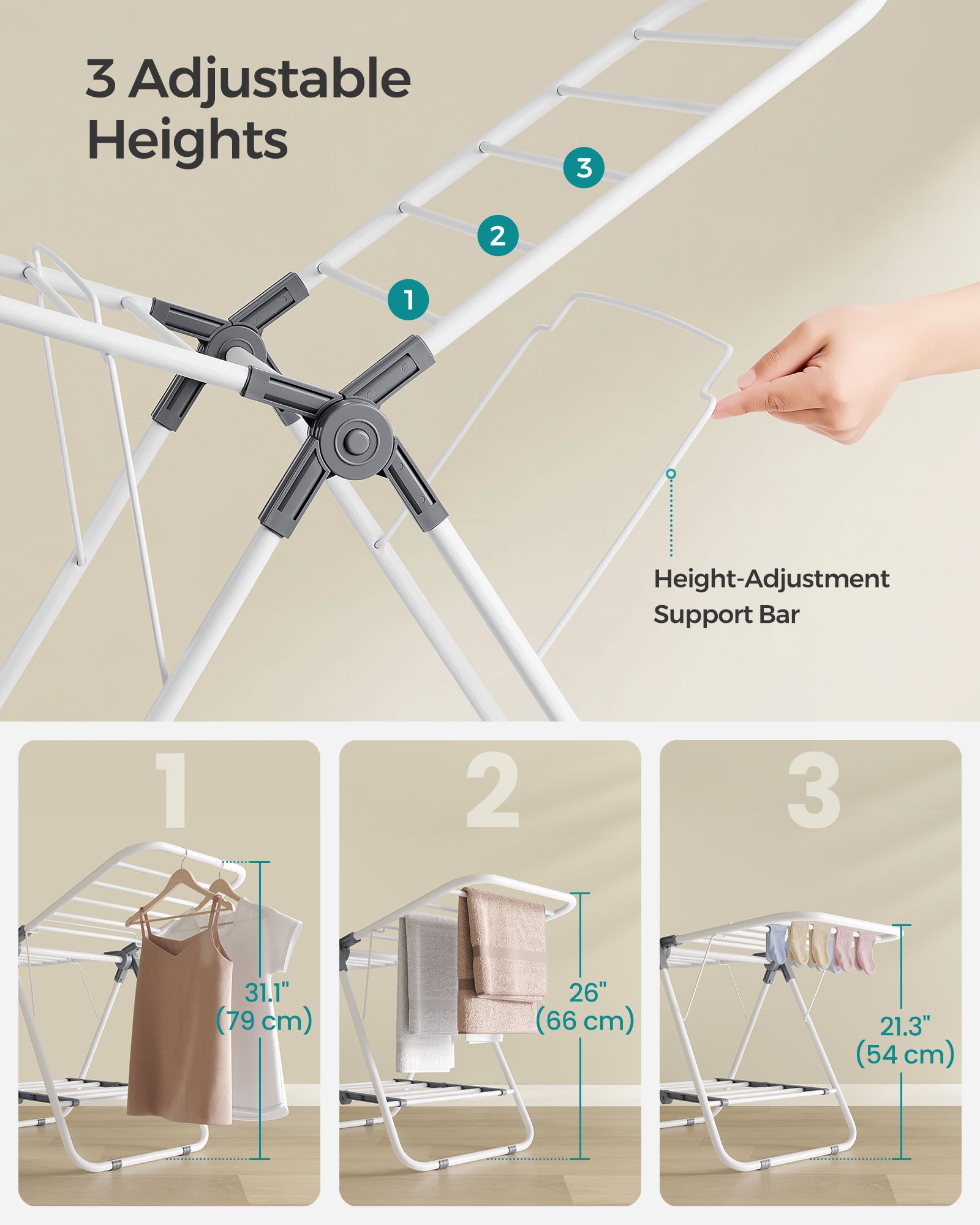 3 Adjustable Heights

3

2

1

Height-Adjustment Support Bar

1

31.1"
(79 cm)

2

26"
(66 cm)

3

21.3"
(54 cm)