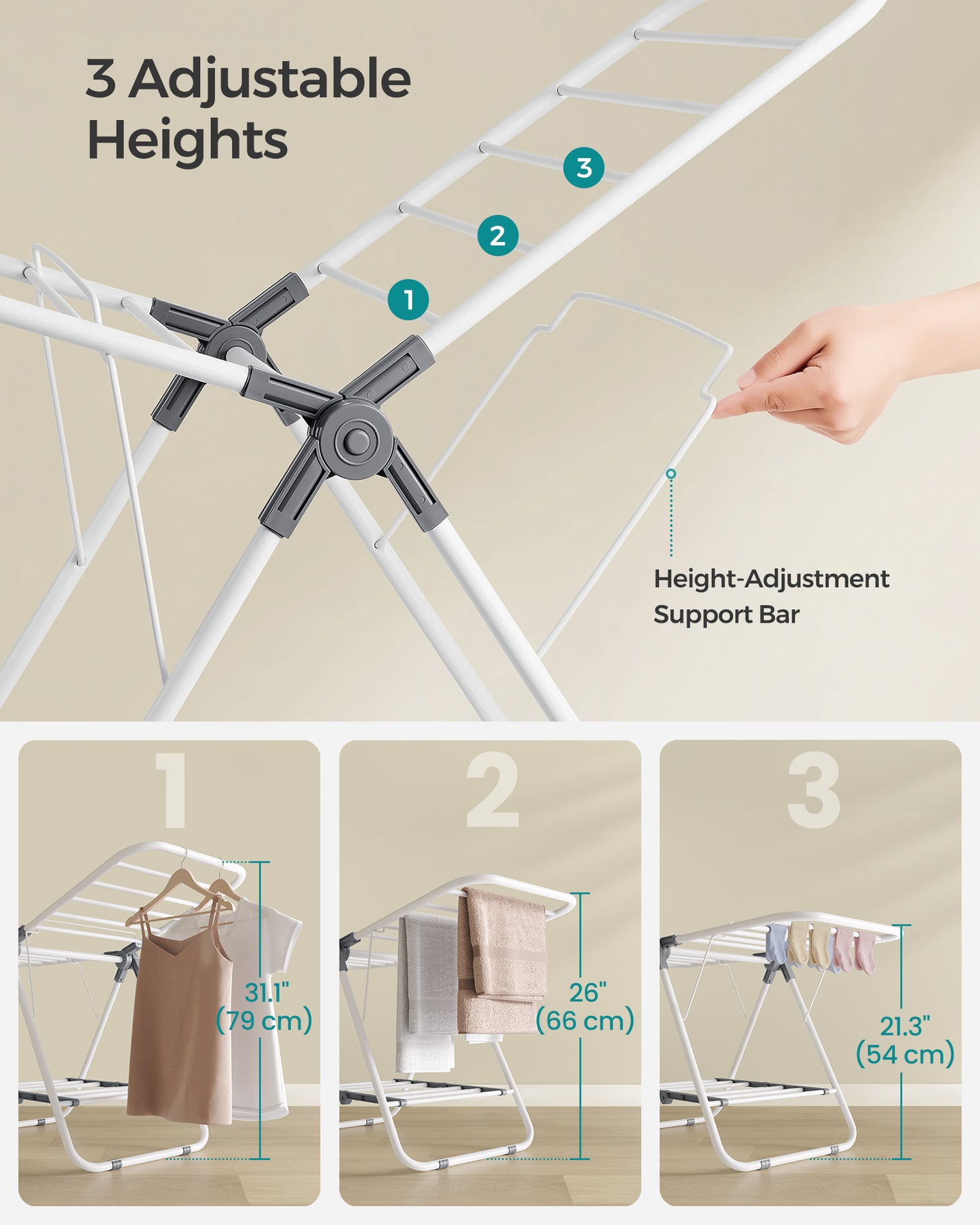 3 Adjustable Heights

3

2

1

Height-Adjustment Support Bar

1

31.1"
(79 cm)

2

26"
(66 cm)

3

21.3"
(54 cm)