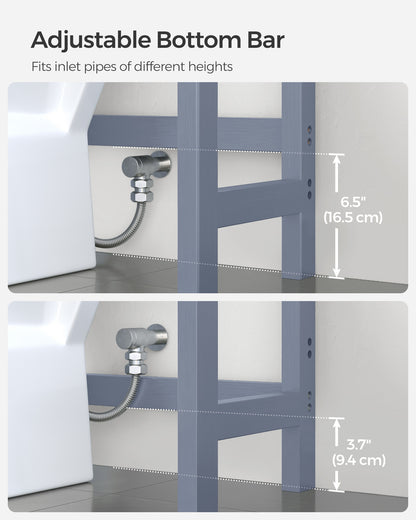 Adjustable Bottom Bar

Fits inlet pipes of different heights

6.5"
(16.5 cm)

3.7"
(9.4 cm)