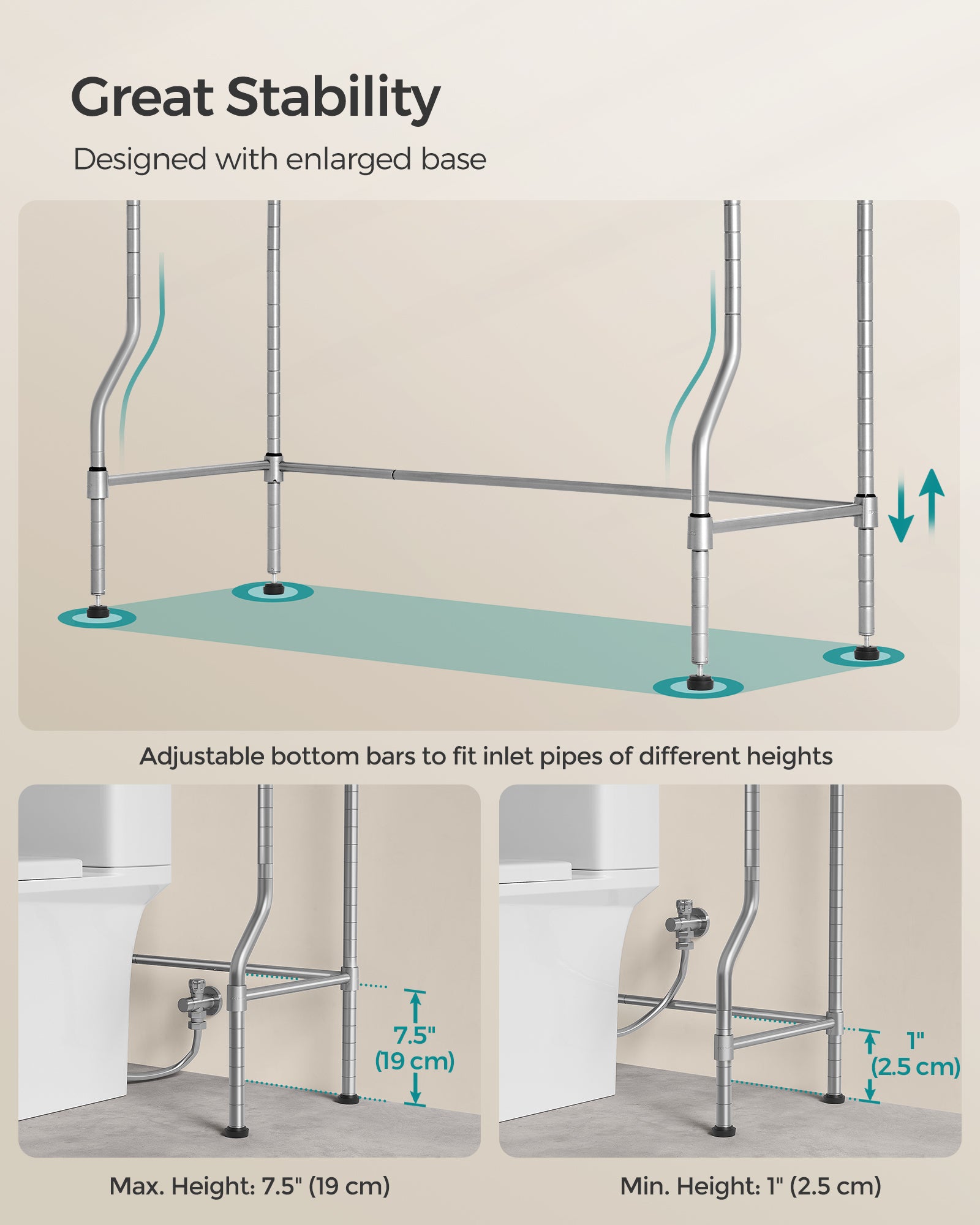 Great Stability

Designed with enlarged base

Adjustable bottom bars to fit inlet pipes of different heights

7.5"
(19 cm)

1"
(2.5 cm)

Max. Height: 7.5" (19 cm)

Min. Height: 1" (2.5 cm)